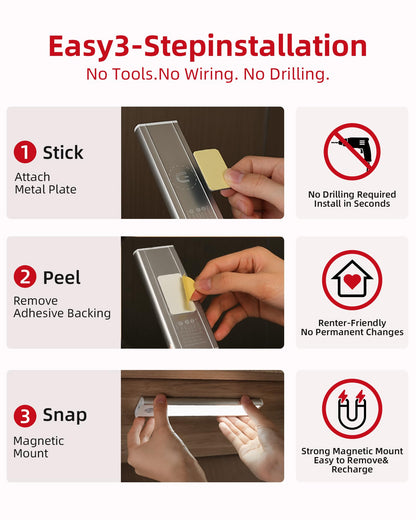 Easy3-Stepinstallation
No Tools.No Wiring. No Drilling.

1 Stick
Attach Metal Plate

No Drilling Required
Install in Seconds

2 Peel
Remove Adhesive Backing

Renter-Friendly
No Permanent Changes

3 Snap
Magnetic Mount

Strong Magnetic Mount
Easy to Remove&
Recharge